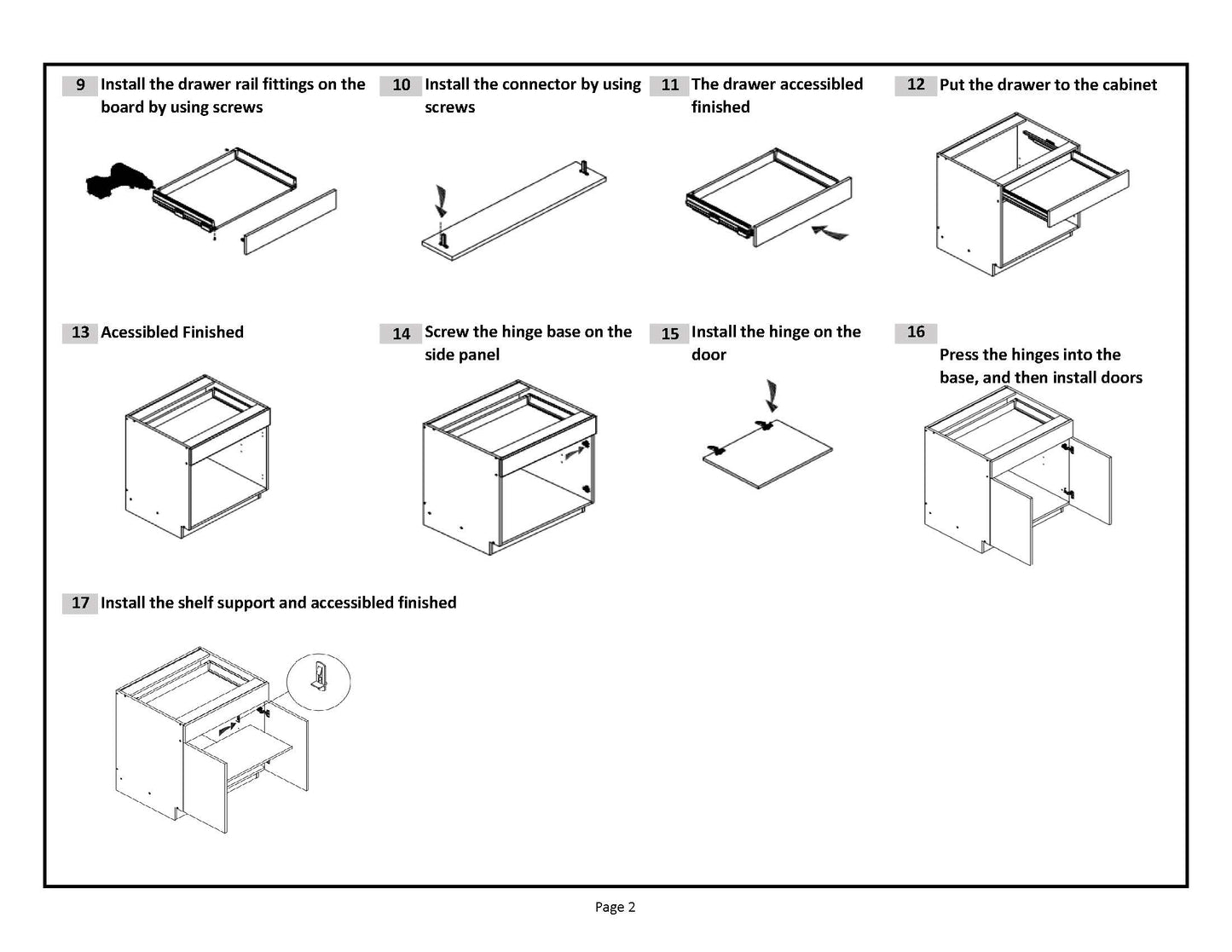 9 Install the drawer rail fittings on the board by using screws

10 Install the connector by using screws

11 The drawer accessibled finished

12 Put the drawer to the cabinet

13 Acessibled Finished

14 Screw the hinge base on the side panel

15 Install the hinge on the door

16 Press the hinges into the base, and then install doors

17 Install the shelf support and accessibled finished

Page 2