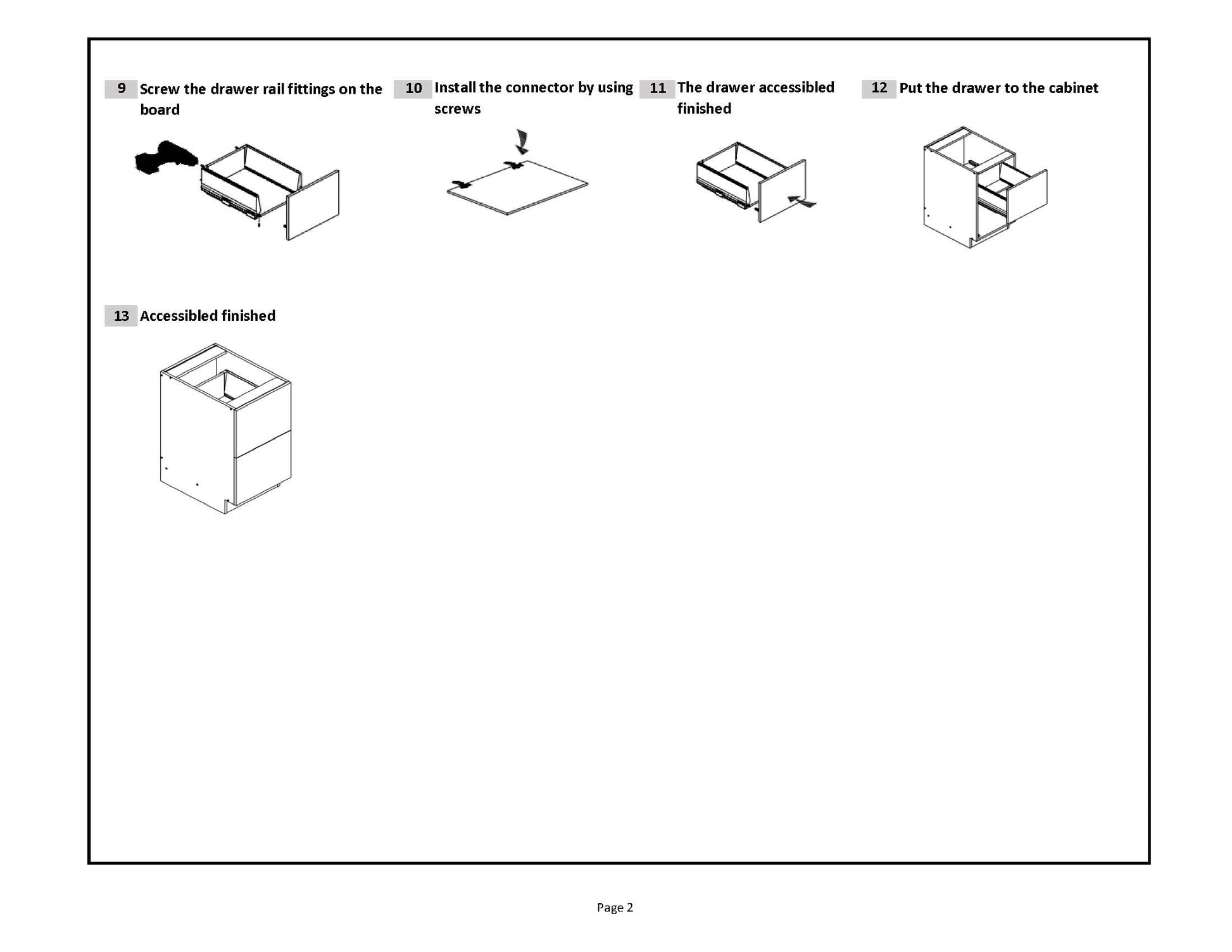 9 Screw the drawer rail fittings on the board

10 Install the connector by using screws

11 The drawer accessibled finished

12 Put the drawer to the cabinet

13 Accessibled finished

Page 2