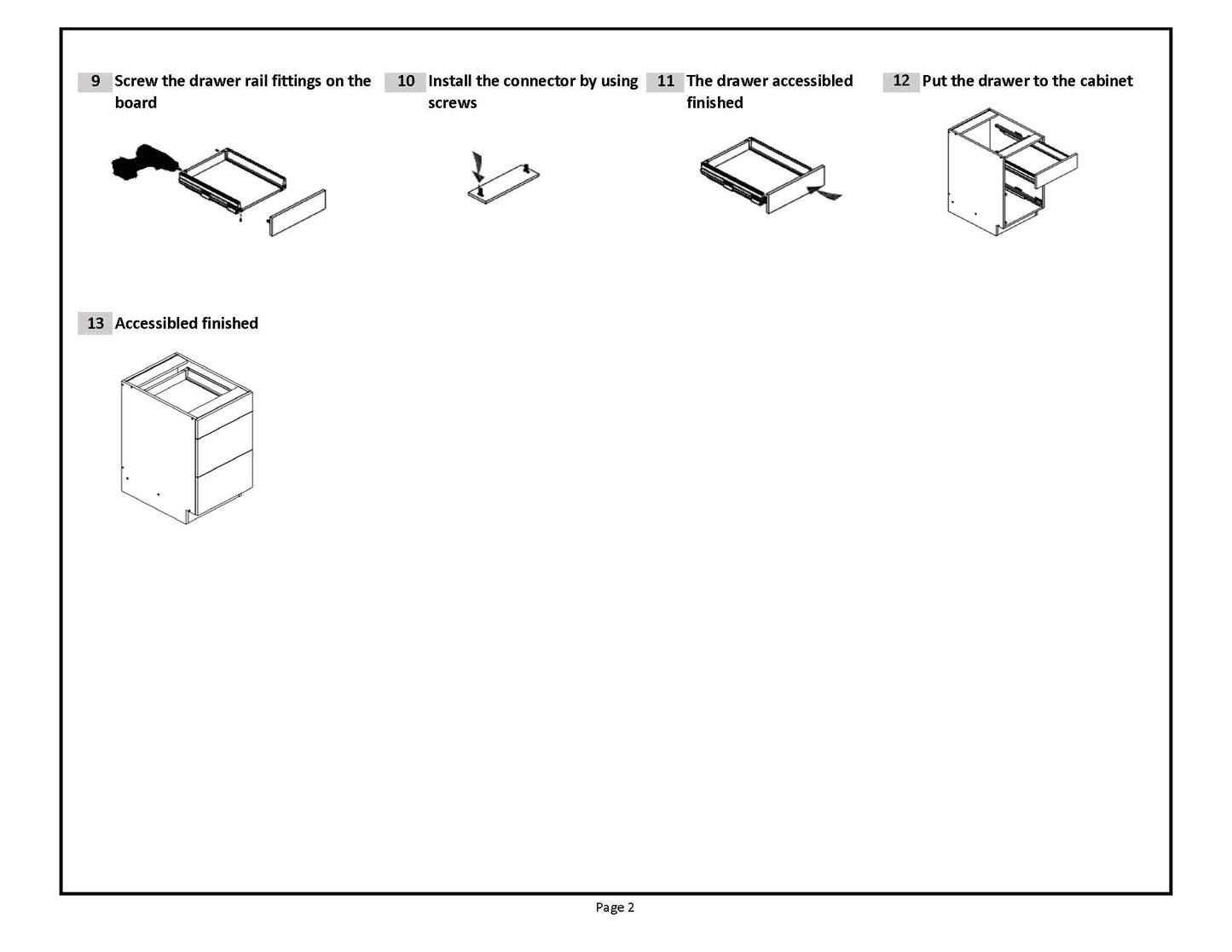 9 Screw the drawer rail fittings on the board

10 Install the connector by using screws

11 The drawer accessibled finished

12 Put the drawer to the cabinet

13 Accessibled finished

Page 2