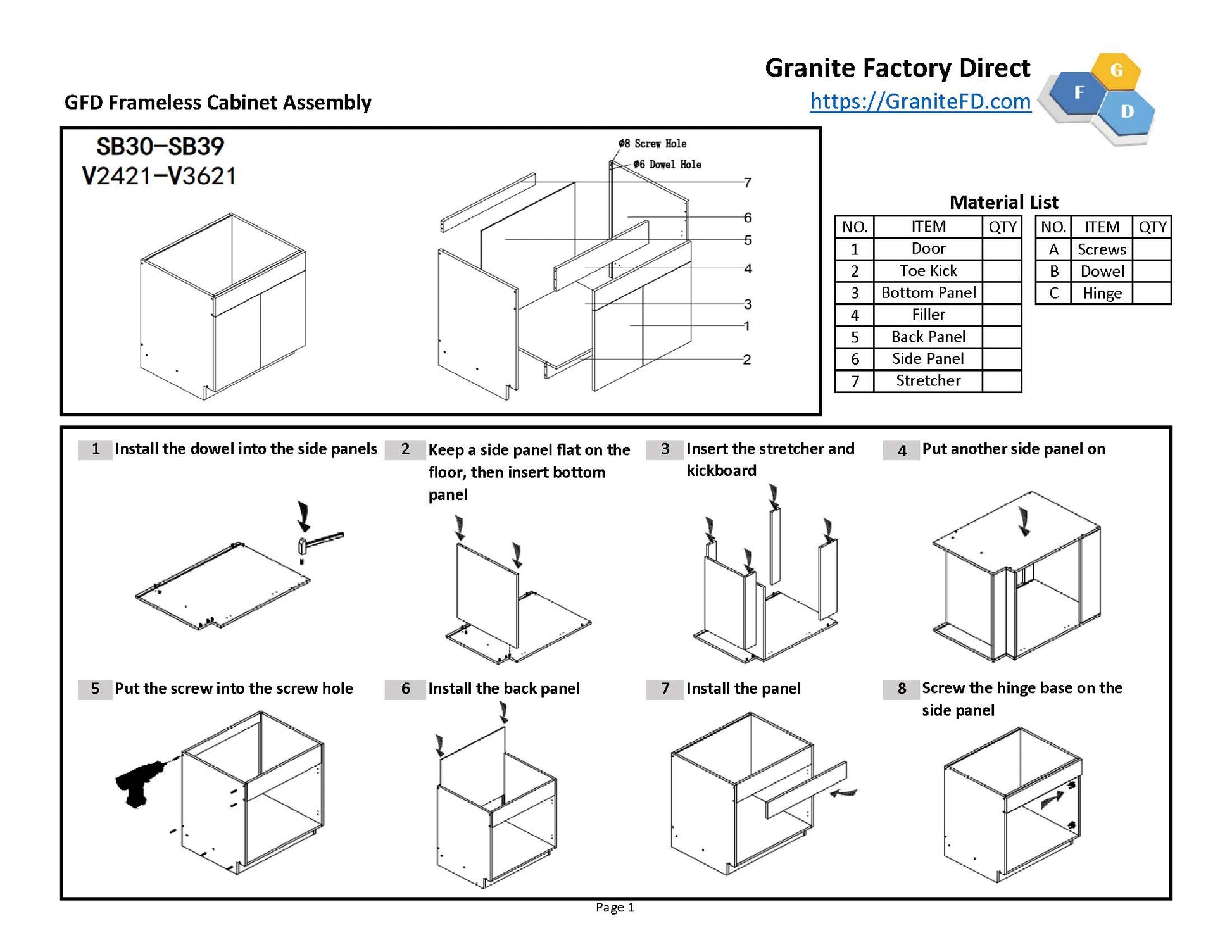 Granite Factory Direct
https://GraniteFD.com

G
F
D

GFD Frameless Cabinet Assembly

SB30–SB39
V2421–V3621

Φ8 Screw Hole
Φ6 Dowel Hole

7
6
5
4
3
1
2

Material List

| NO. | ITEM | QTY |
|---|---|---|
| 1 | Door | |
| 2 | Toe Kick | |
| 3 | Bottom Panel | |
| 4 | Filler | |
| 5 | Back Panel | |
| 6 | Side Panel | |
| 7 | Stretcher | |

| NO. | ITEM | QTY |
|---|---|---|
| A | Screws | |
| B | Dowel | |
| C | Hinge | |

1 Install the dowel into the side panels

2 Keep a side panel flat on the floor, then insert bottom panel

3 Insert the stretcher and kickboard

4 Put another side panel on

5 Put the screw into the screw hole

6 Install the back panel

7 Install the panel

8 Screw the hinge base on the side panel

Page 1