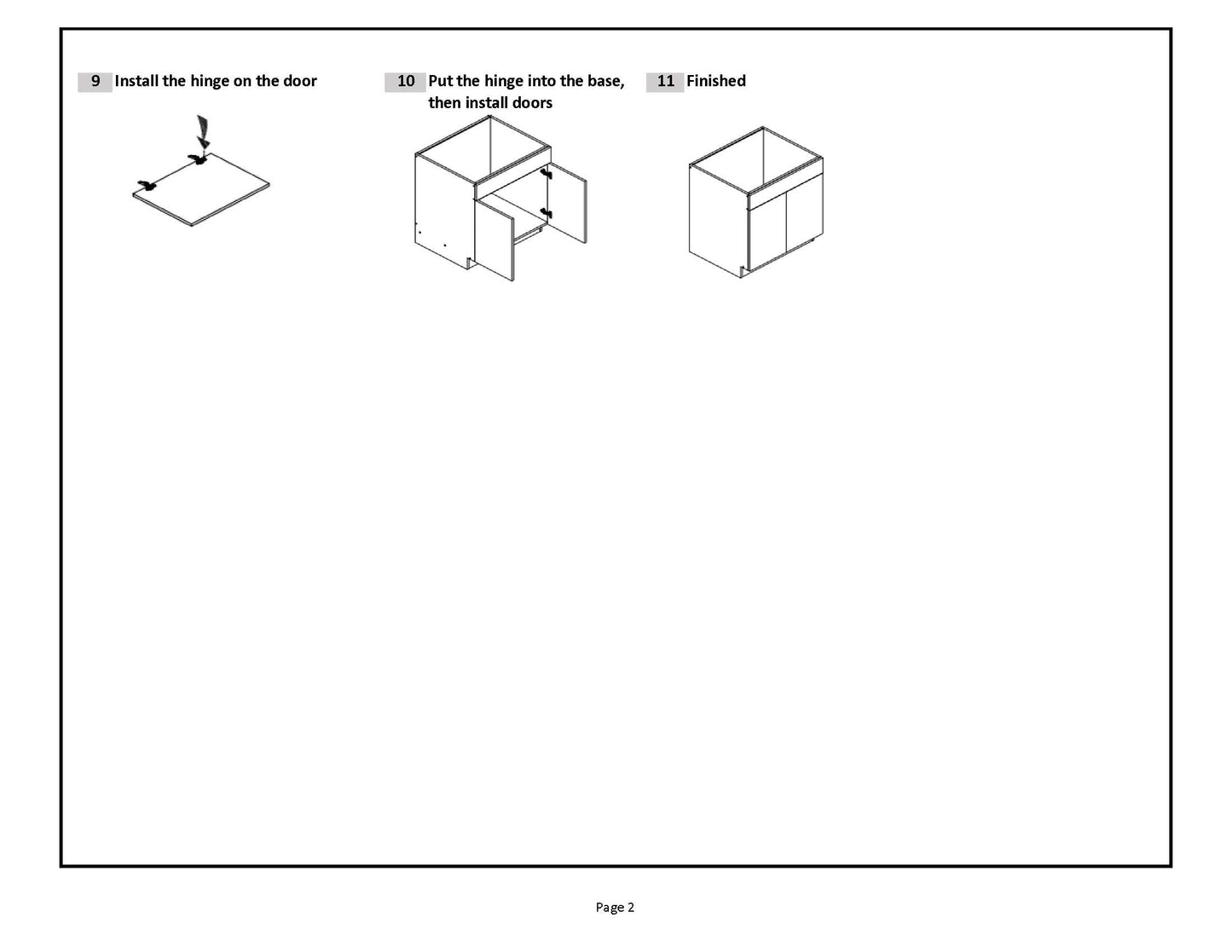 9 Install the hinge on the door

10 Put the hinge into the base, then install doors

11 Finished

Page 2