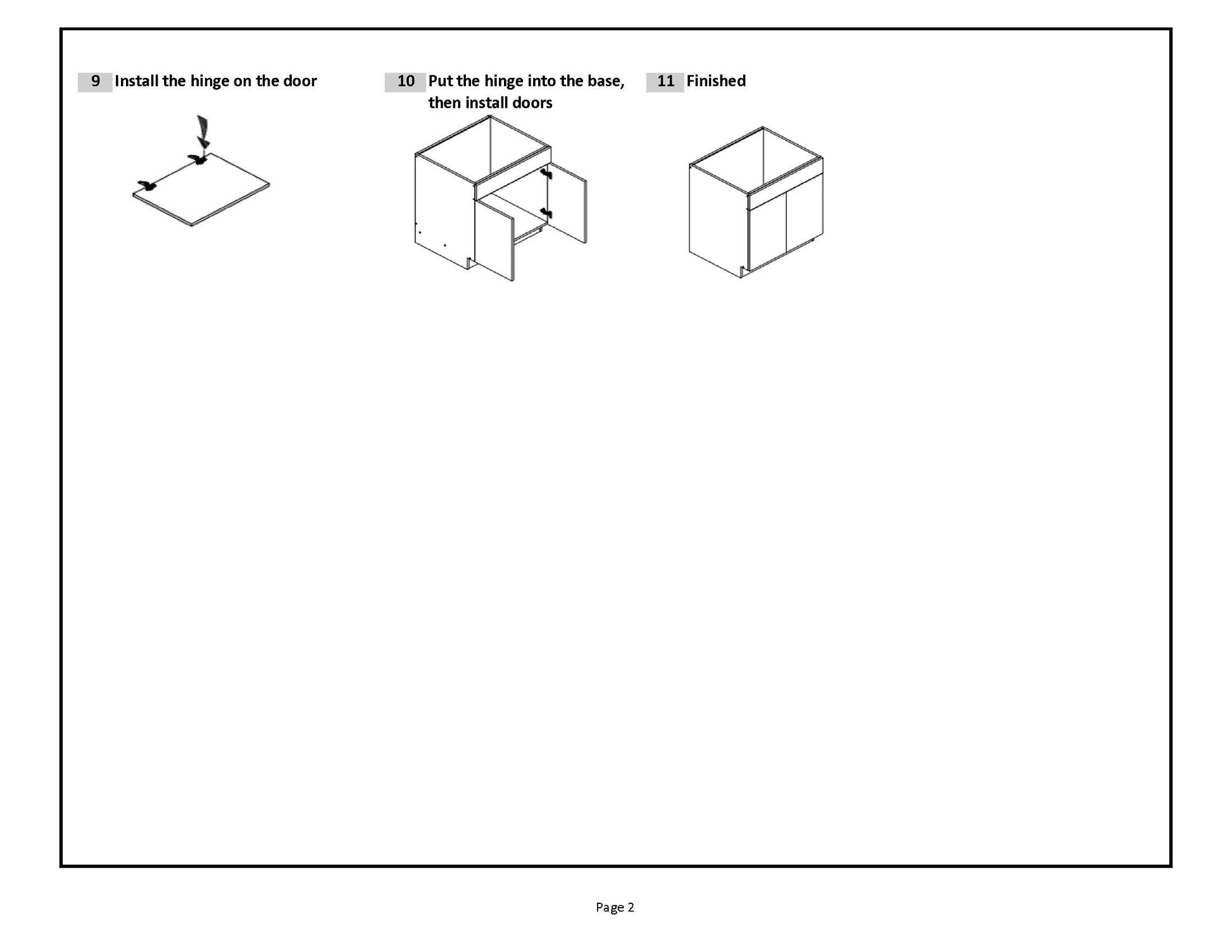 9 Install the hinge on the door

10 Put the hinge into the base, then install doors

11 Finished

Page 2