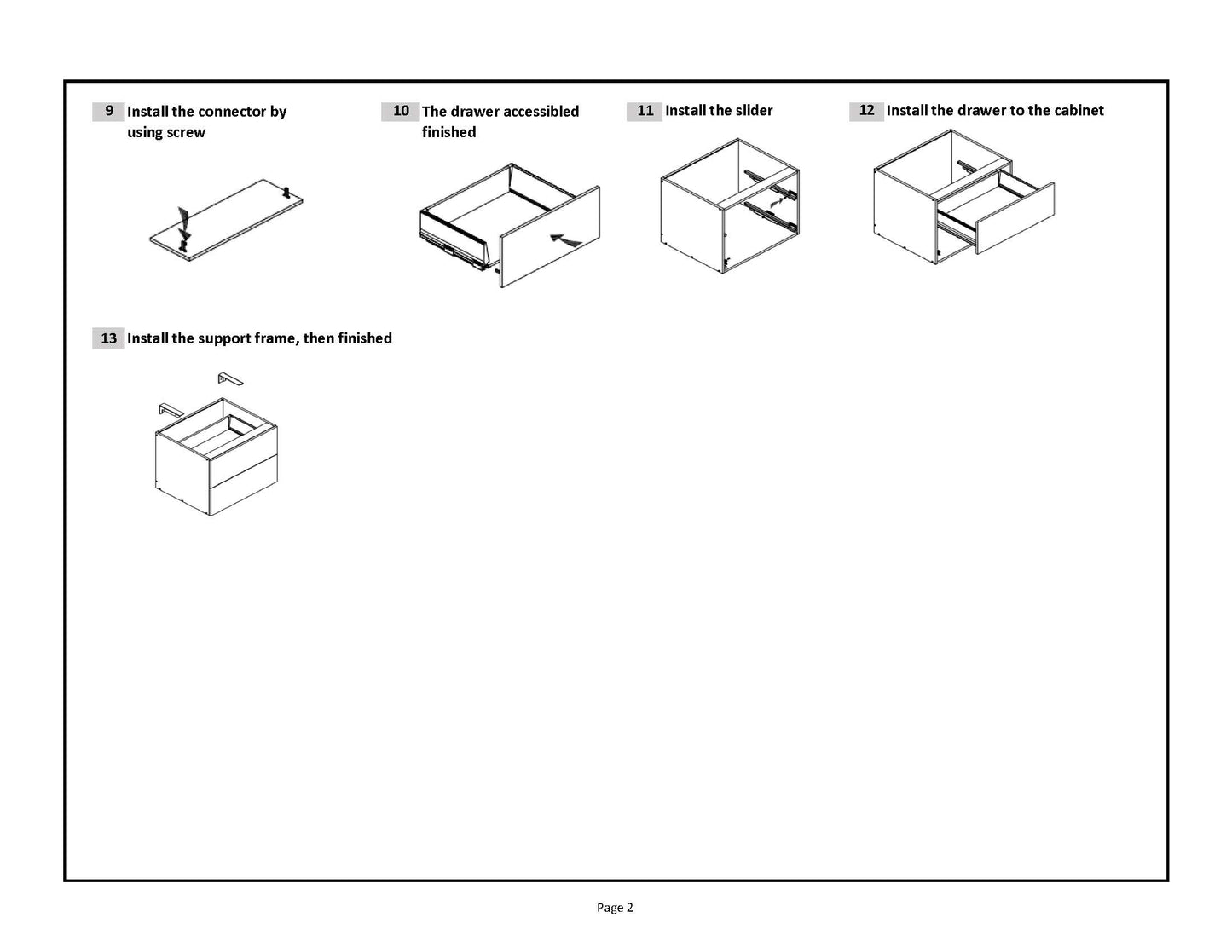 9 Install the connector by using screw

10 The drawer accessibled finished

11 Install the slider

12 Install the drawer to the cabinet

13 Install the support frame, then finished

Page 2