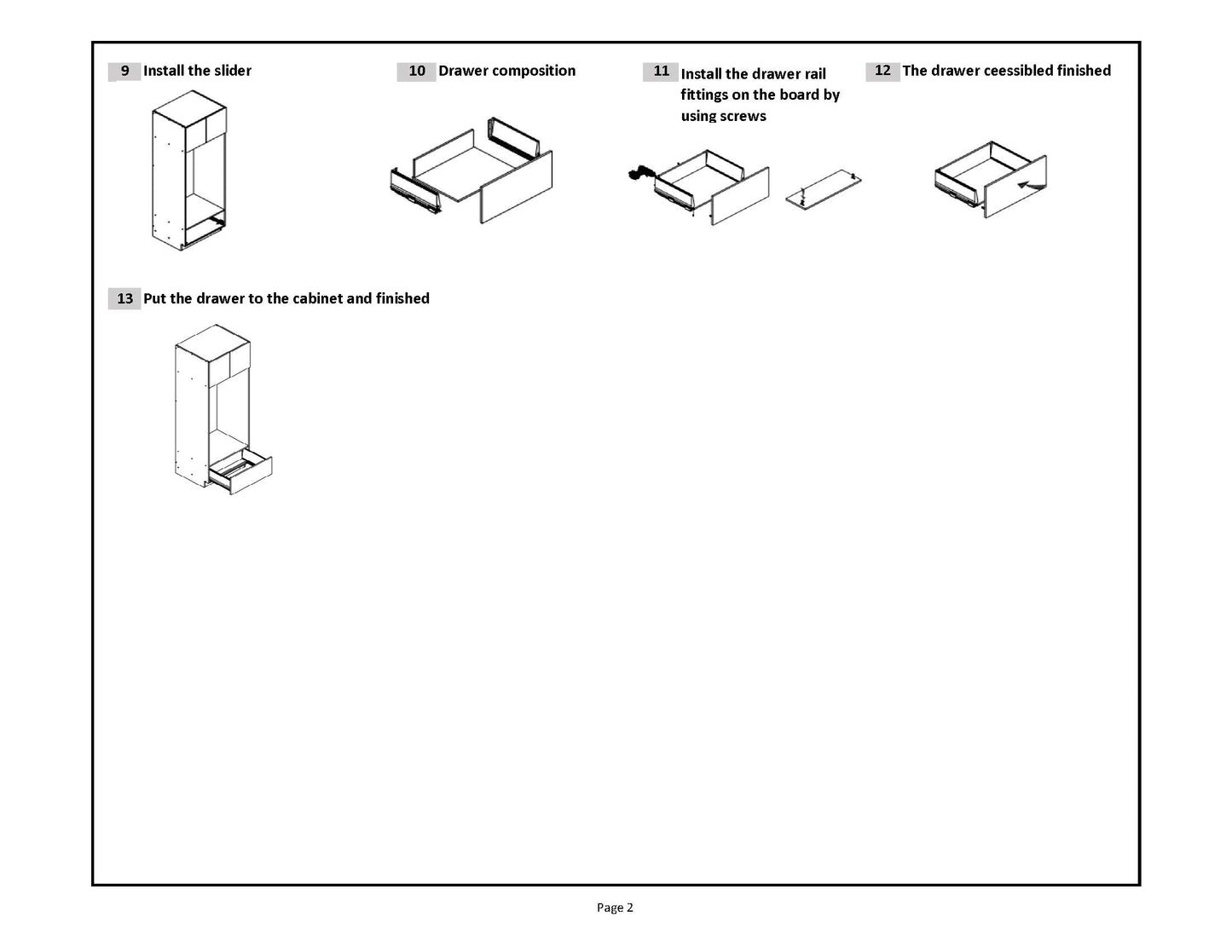 9 Install the slider

10 Drawer composition

11 Install the drawer rail fittings on the board by using screws

12 The drawer ceessibled finished

13 Put the drawer to the cabinet and finished

Page 2