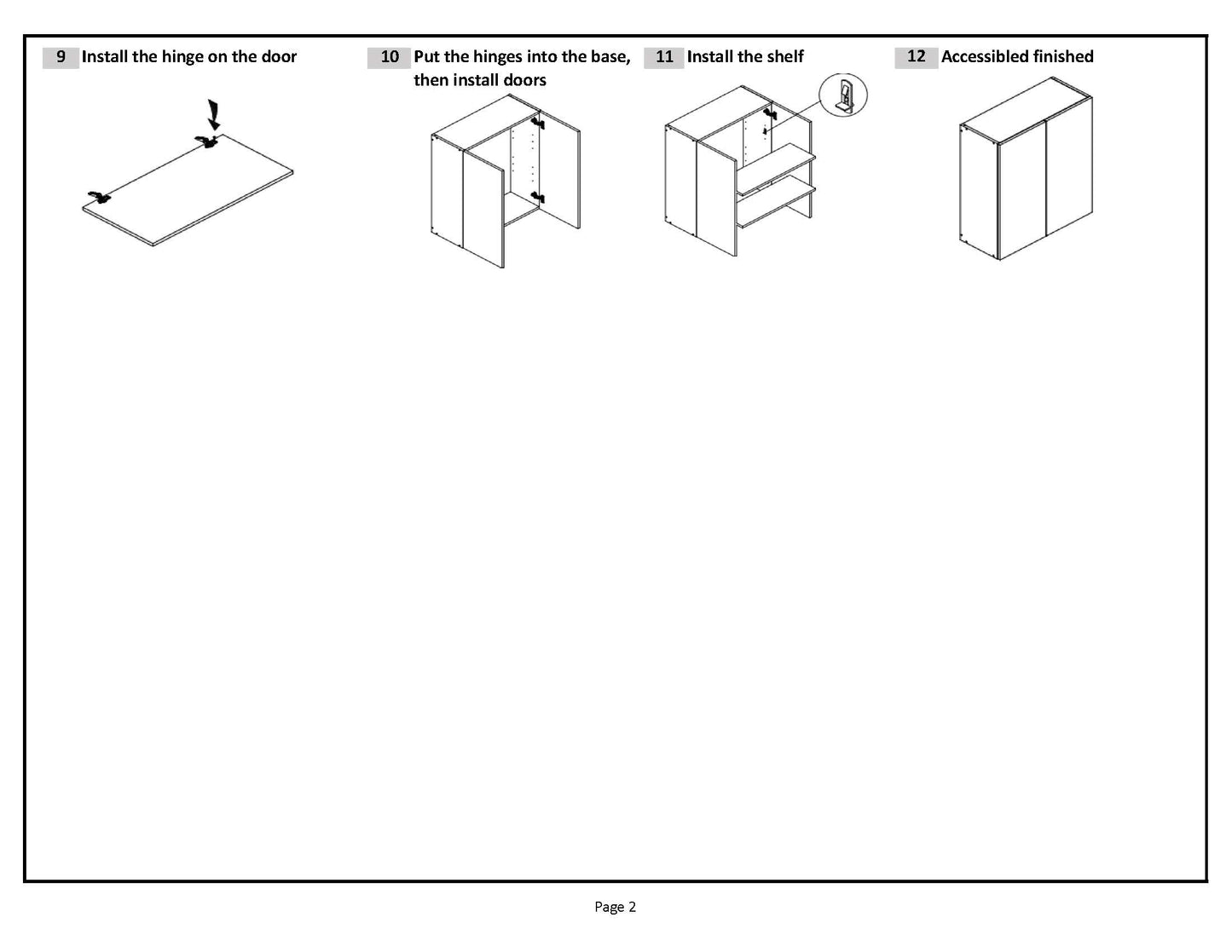 9 Install the hinge on the door

10 Put the hinges into the base, then install doors

11 Install the shelf

12 Accessibled finished

Page 2