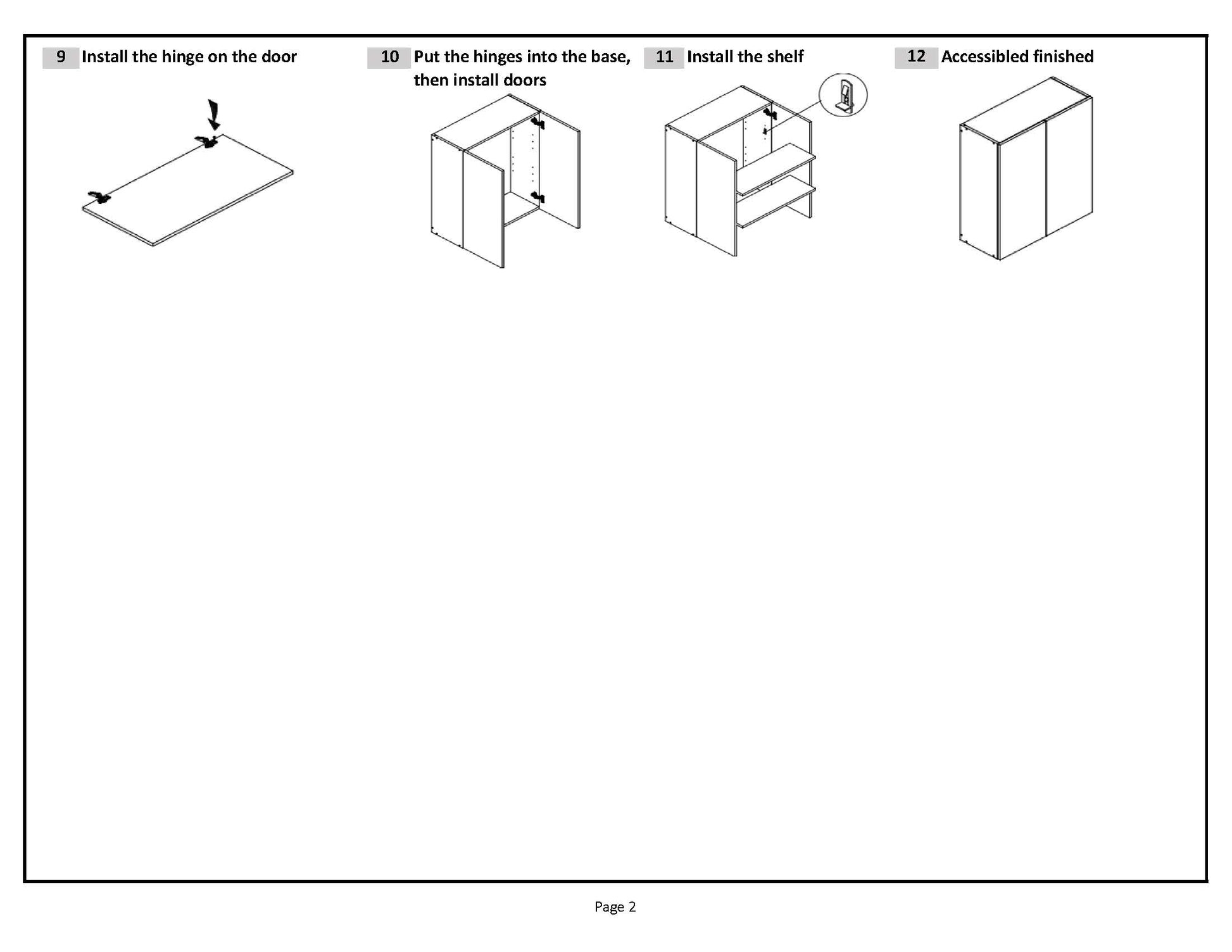 9 Install the hinge on the door

10 Put the hinges into the base, then install doors

11 Install the shelf

12 Accessibled finished

Page 2