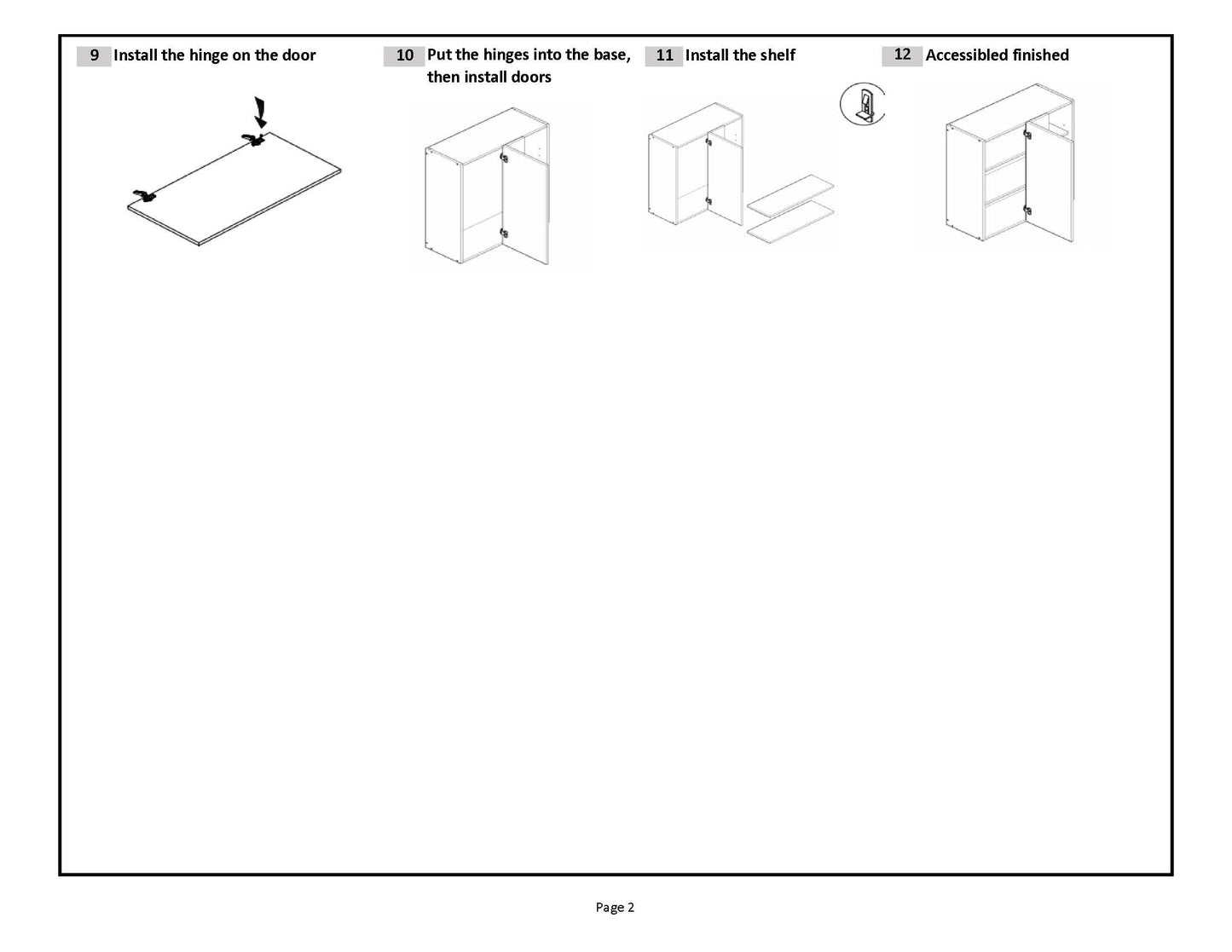 9 Install the hinge on the door

10 Put the hinges into the base, then install doors

11 Install the shelf

12 Accessibled finished

Page 2