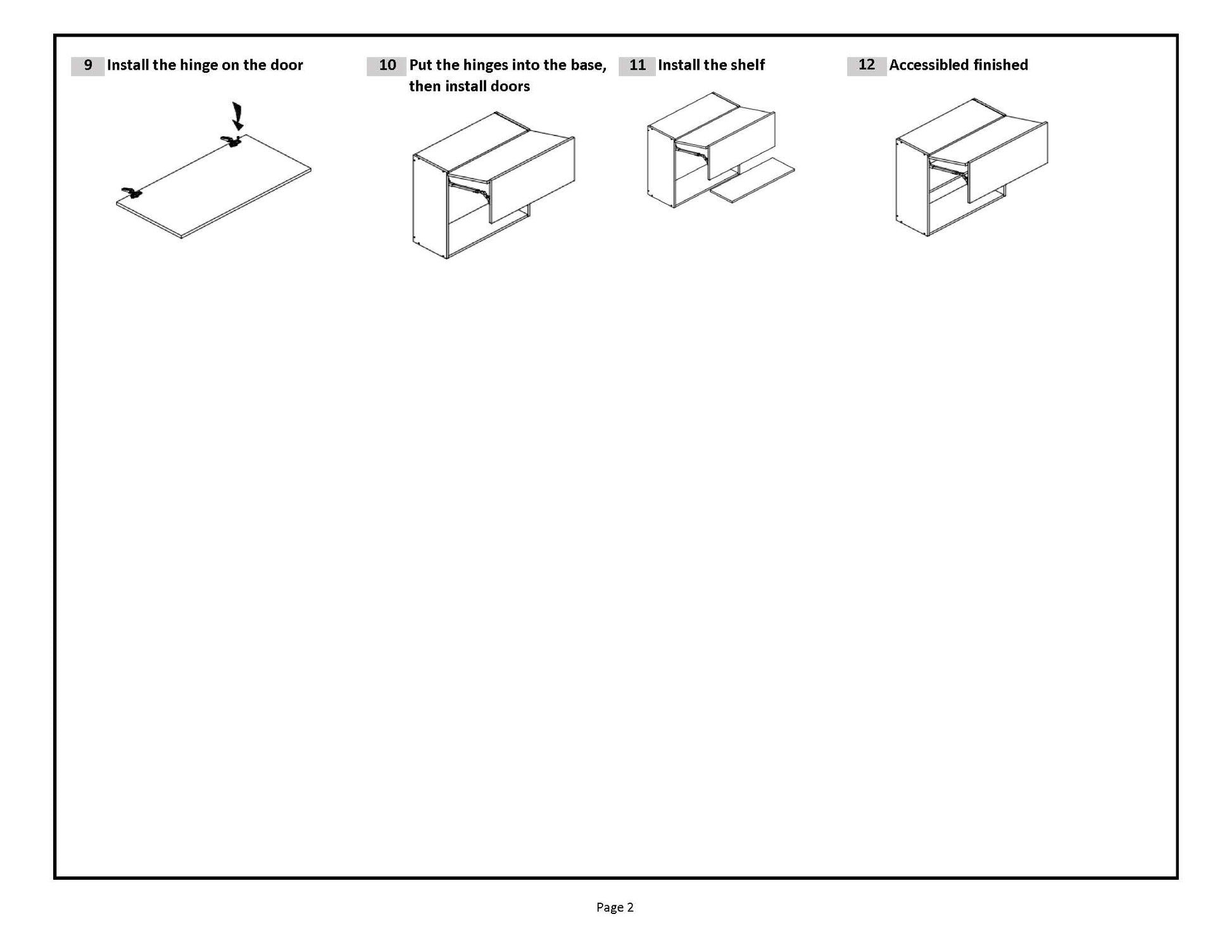 9 Install the hinge on the door

10 Put the hinges into the base, then install doors

11 Install the shelf

12 Accessibled finished

Page 2