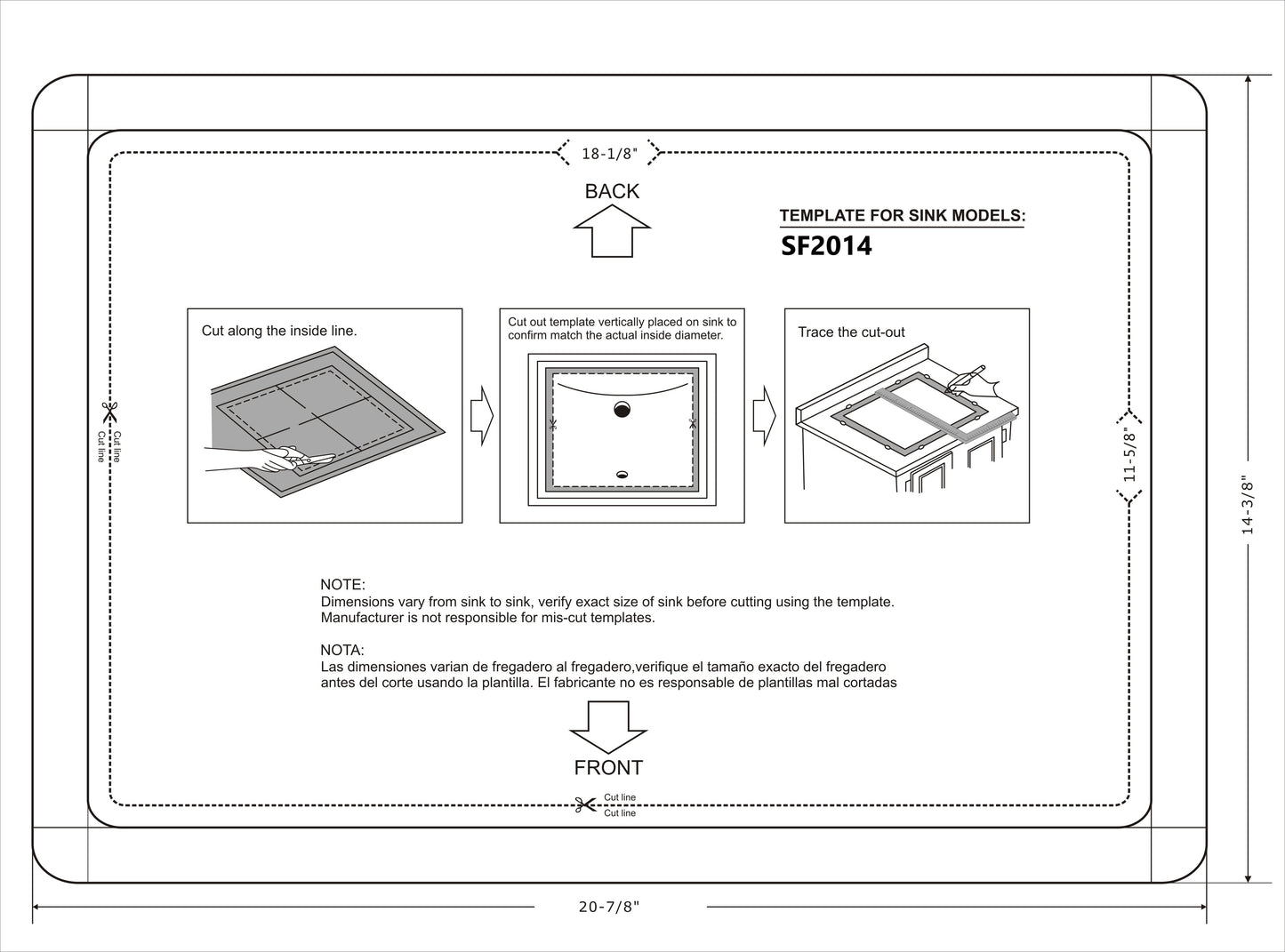 18-1/8"

BACK

TEMPLATE FOR SINK MODELS:

SF2014

Cut along the inside line.

Cut out template vertically placed on sink to confirm match the actual inside diameter.

Trace the cut-out

Cut line
Cut line

11-5/8"

14-3/8"

NOTE:
Dimensions vary from sink to sink, verify exact size of sink before cutting using the template.
Manufacturer is not responsible for mis-cut templates.

NOTA:
Las dimensiones varian de fregadero al fregadero,verifique el tamaño exacto del fregadero antes del corte usando la plantilla. El fabricante no es responsable de plantillas mal cortadas

FRONT

Cut line
Cut line

20-7/8"