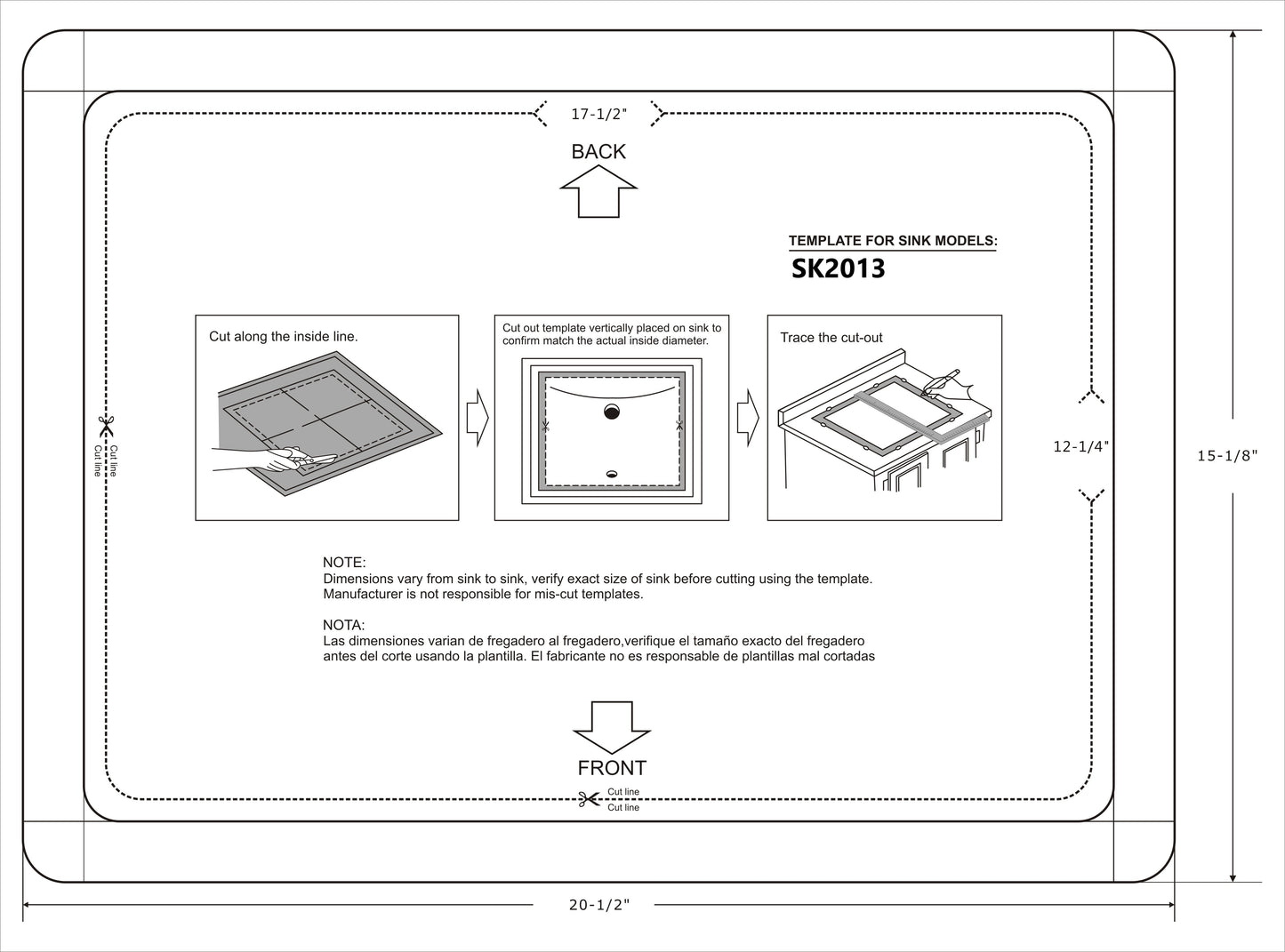 17-1/2"

BACK

TEMPLATE FOR SINK MODELS:

SK2013

Cut along the inside line.

Cut out template vertically placed on sink to confirm match the actual inside diameter.

Trace the cut-out

Cut line
Cut line

12-1/4"

15-1/8"

NOTE:
Dimensions vary from sink to sink, verify exact size of sink before cutting using the template. Manufacturer is not responsible for mis-cut templates.

NOTA:
Las dimensiones varian de fregadero al fregadero,verifique el tamaño exacto del fregadero antes del corte usando la plantilla. El fabricante no es responsable de plantillas mal cortadas

FRONT

Cut line
Cut line

20-1/2"