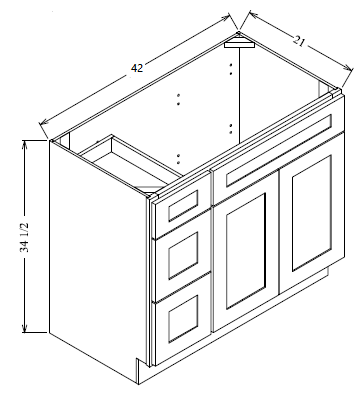 42
21
34 1/2