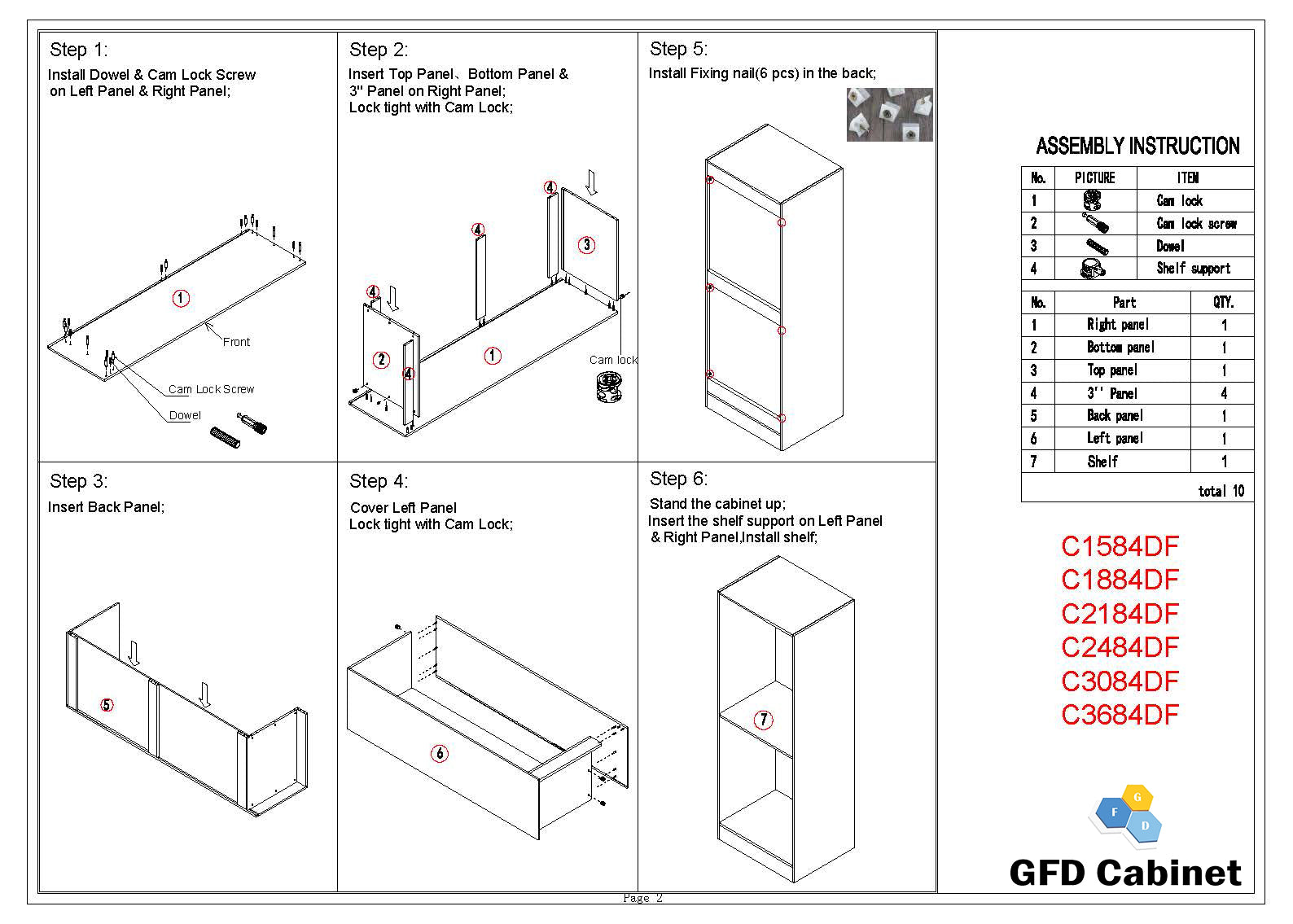 Step 1:
Install Dowel & Cam Lock Screw on Left Panel & Right Panel;

1
Front
Cam Lock Screw
Dowel

Step 2:
Insert Top Panel、Bottom Panel & 3" Panel on Right Panel;
Lock tight with Cam Lock;

4
4
3
4
2
4
1
Cam lock

Step 5:
Install Fixing nail(6 pcs) in the back;

Step 3:
Insert Back Panel;

5

Step 4:
Cover Left Panel
Lock tight with Cam Lock;

6

Step 6:
Stand the cabinet up;
Insert the shelf support on Left Panel & Right Panel,Install shelf;

7

ASSEMBLY INSTRUCTION

| No. | PICTURE | ITEM |
|---|---|---|
| 1 | | Cam lock |
| 2 | | Cam lock screw |
| 3 | | Dowel |
| 4 | | Shelf support |

| No. | Part | QTY. |
|---|---|---|
| 1 | Right panel | 1 |
| 2 | Bottom panel | 1 |
| 3 | Top panel | 1 |
| 4 | 3'' Panel | 4 |
| 5 | Back panel | 1 |
| 6 | Left panel | 1 |
| 7 | Shelf | 1 |
| | | total 10 |

C1584DF
C1884DF
C2184DF
C2484DF
C3084DF
C3684DF

G
F
D
GFD Cabinet

Page 2