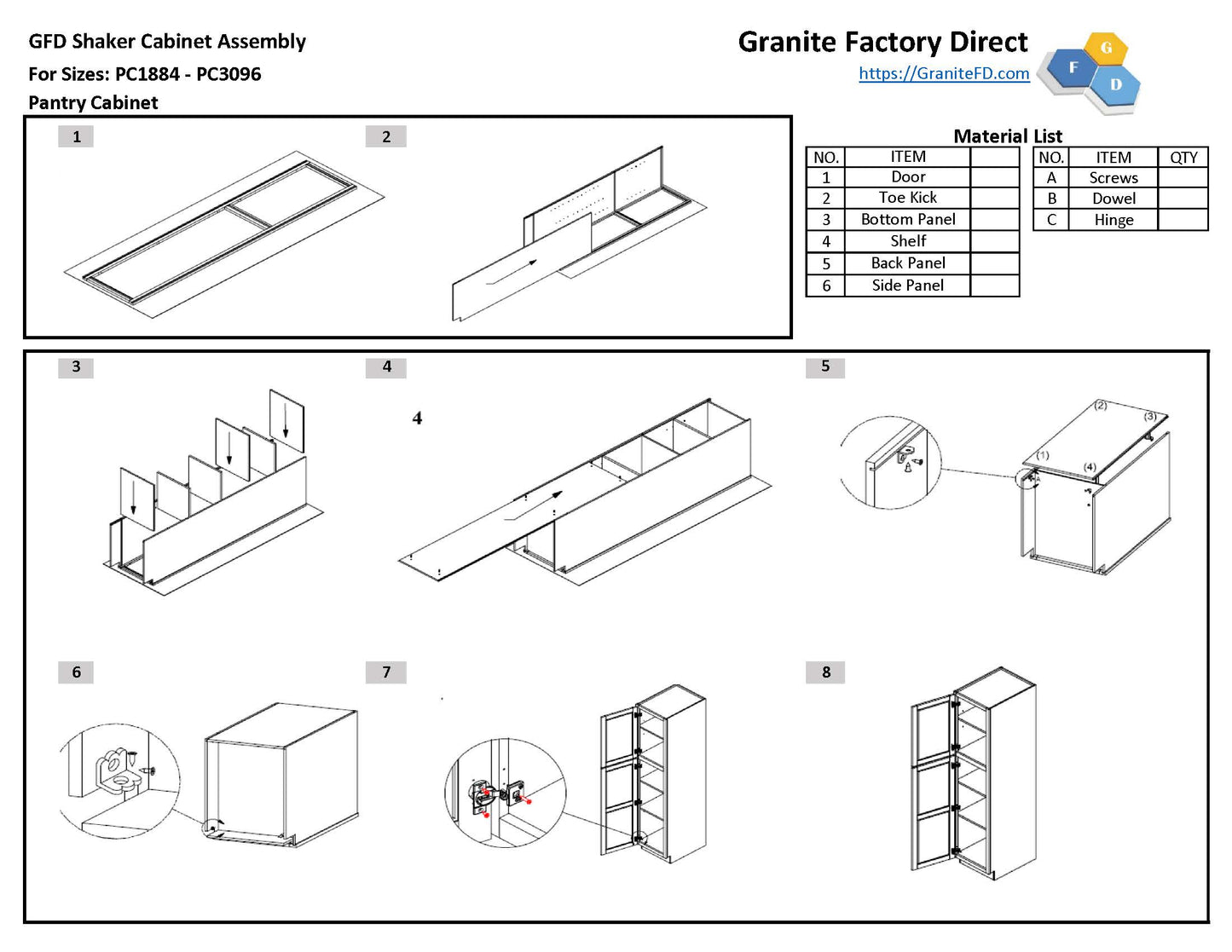 GFD Shaker Cabinet Assembly
For Sizes: PC1884 - PC3096
Pantry Cabinet

Granite Factory Direct
https://GraniteFD.com
G F D

Material List

| NO. | ITEM | |
|---|---|---|
| 1 | Door | |
| 2 | Toe Kick | |
| 3 | Bottom Panel | |
| 4 | Shelf | |
| 5 | Back Panel | |
| 6 | Side Panel | |

| NO. | ITEM | QTY |
|---|---|---|
| A | Screws | |
| B | Dowel | |
| C | Hinge | |

1

2

3

4

4

5

(1) (2) (3) (4)

6

7

8